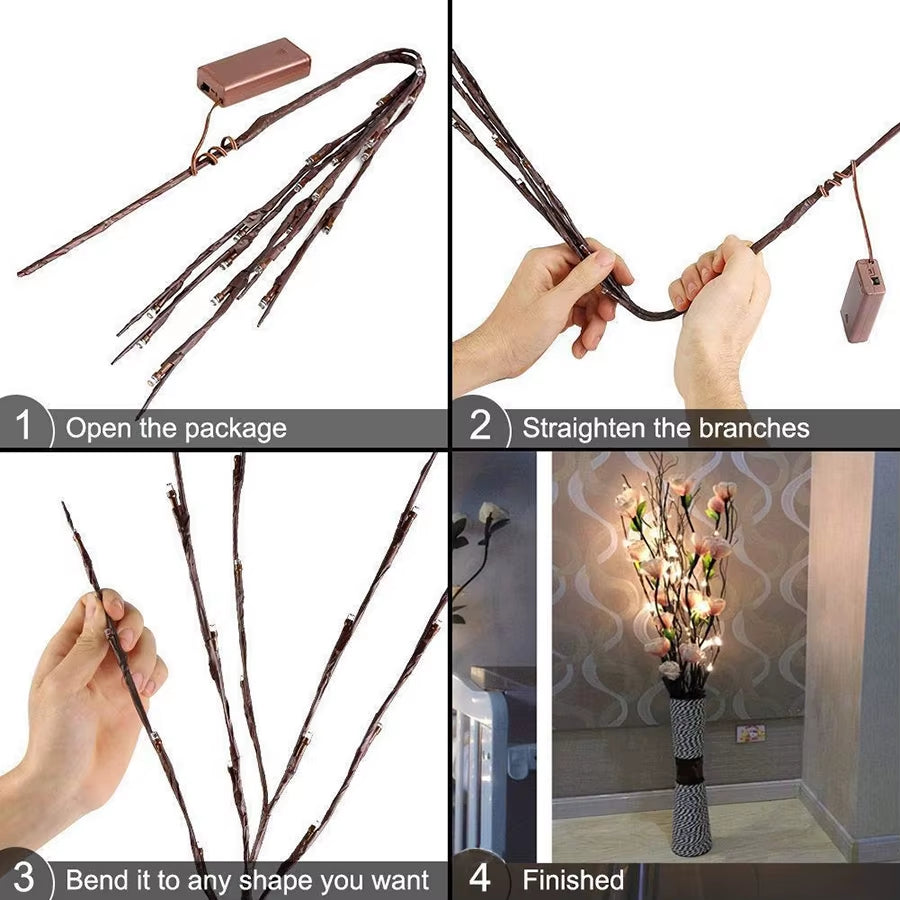 1 Open the package

2 Straighten the branches

3 Bend it to any shape you want

4 Finished